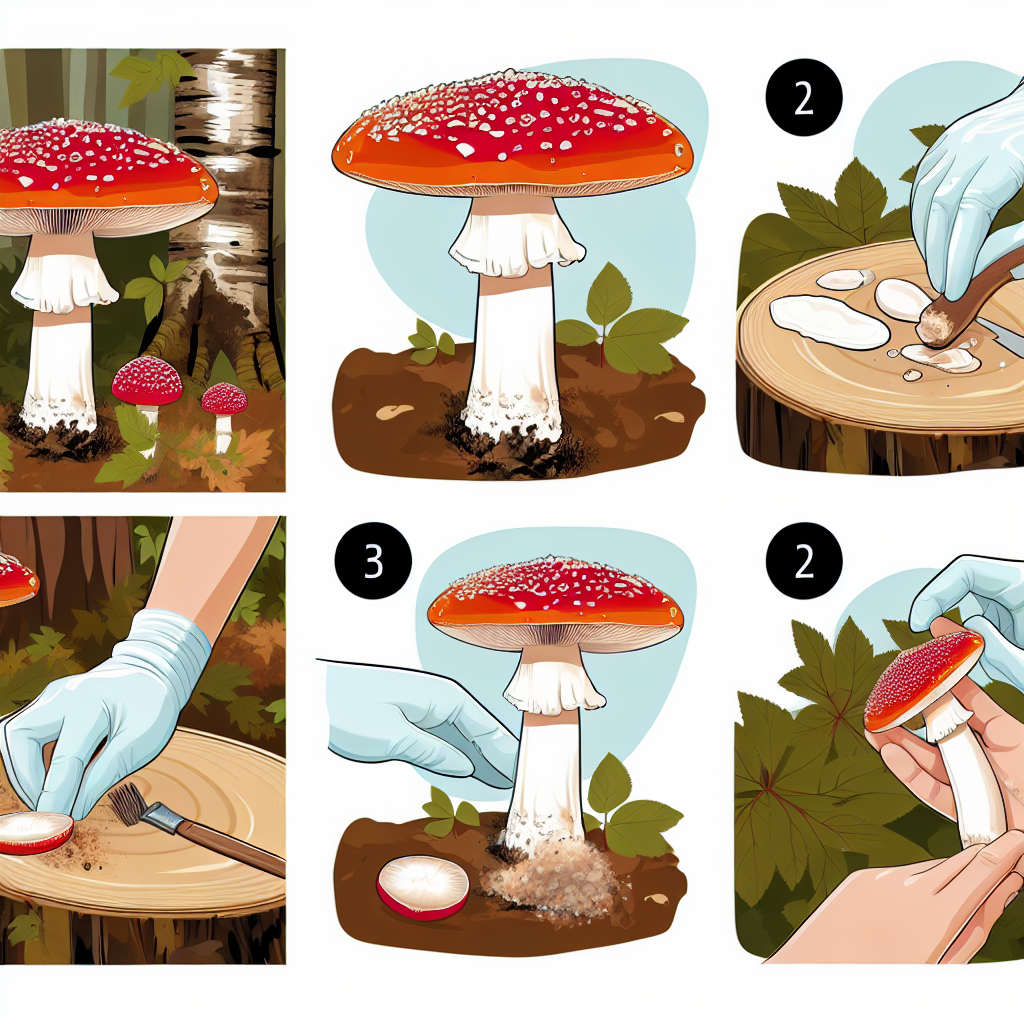 2

3

2