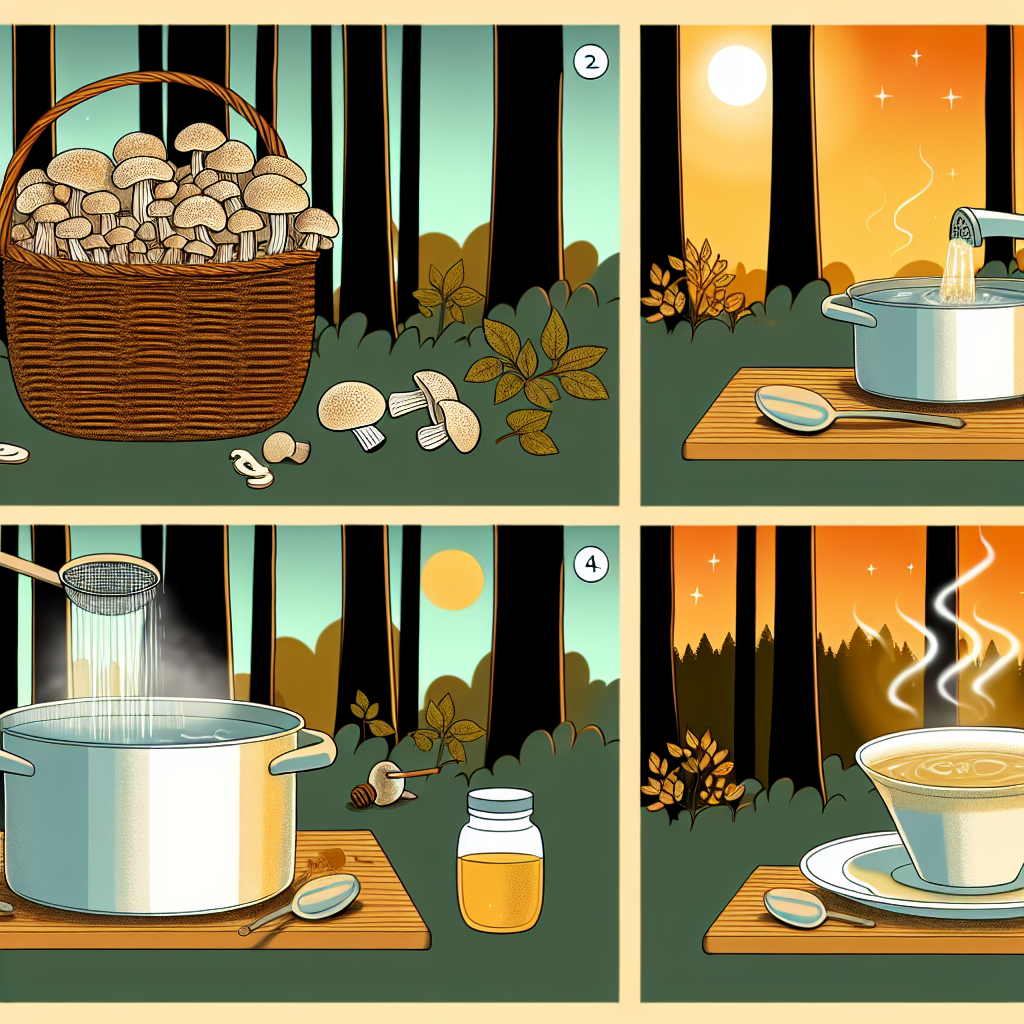 2

4